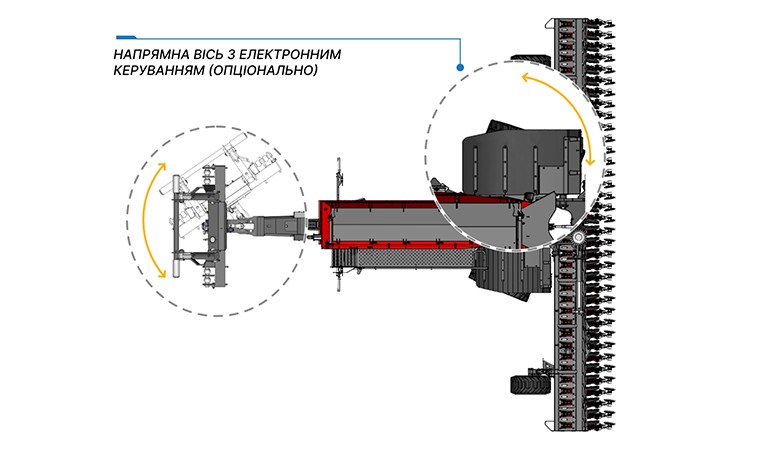 НАПРЯМНА ВІСЬ З ЕЛЕКТРОННИМ КЕРУВАННЯМ (ОПЦІОНАЛЬНО)